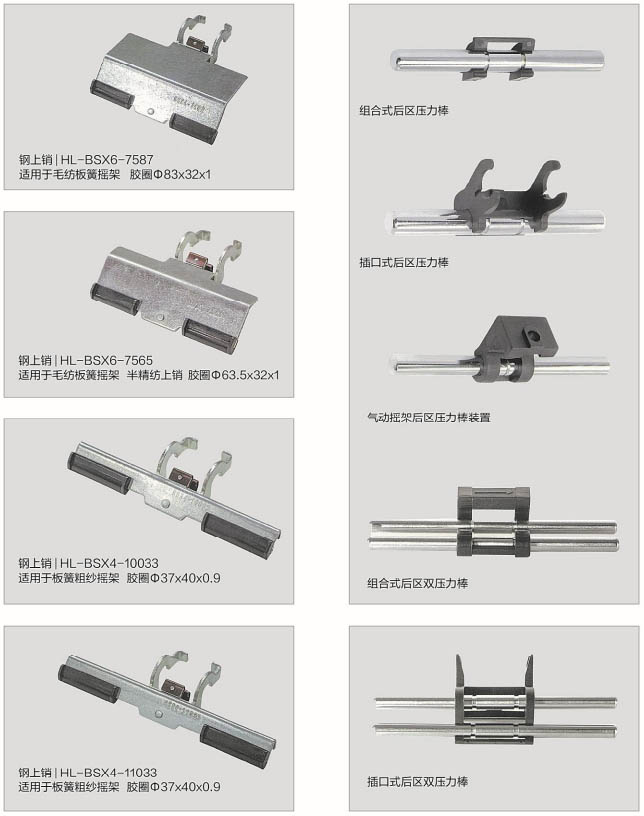 钢上销 | HL-BSX6-7587
适用于毛纺板簧摇架 胶圈Φ83x32x1

钢上销 | HL-BSX6-7565
适用于毛纺板簧摇架 半精纺上销 胶圈Φ63.5x32x1

钢上销 | HL-BSX4-10033
适用于板簧粗纱摇架 胶圈Φ37x40x0.9

钢上销 | HL-BSX4-11033
适用于板簧粗纱摇架 胶圈Φ37x40x0.9

组合式后区压力棒

插口式后区压力棒

气动摇架后区压力棒装置

组合式后区双压力棒

插口式后区双压力棒